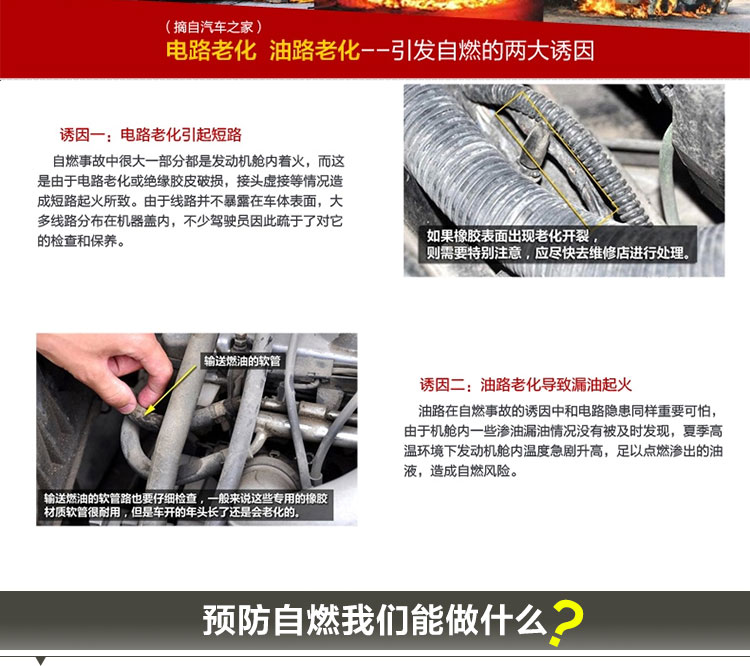 （摘自汽车之家）
电路老化 油路老化--引发自燃的两大诱因

诱因一：电路老化引起短路

自燃事故中很大一部分都是发动机舱内着火，而这是由于电路老化或绝缘胶皮破损，接头虚接等情况造成短路起火所致。由于线路并不暴露在车体表面，大多线路分布在机器盖内，不少驾驶员因此疏于了对它的检查和保养。

如果橡胶表面出现老化开裂，则需要特别注意，应尽快去维修店进行处理。

输送燃油的软管

输送燃油的软管路也要仔细检查，一般来说这些专用的橡胶材质软管很耐用，但是车开的年头长了还是会老化的。

诱因二：油路老化导致漏油起火

油路在自燃事故的诱因中和电路隐患同样重要可怕，由于机舱内一些渗油漏油情况没有被及时发现，夏季高温环境下发动机舱内温度急剧升高，足以点燃渗出的油液，造成自燃风险。

预防自燃我们能做什么？