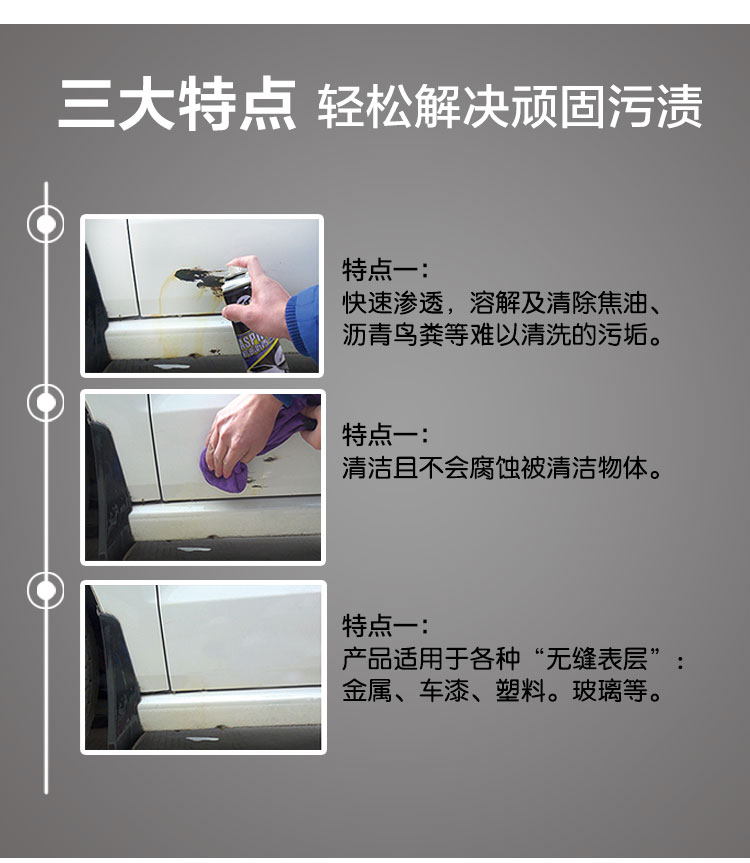 三大特点 轻松解决顽固污渍

特点一：
快速渗透，溶解及清除焦油、沥青鸟粪等难以清洗的污垢。

特点一：
清洁且不会腐蚀被清洁物体。

特点一：
产品适用于各种“无缝表层”：金属、车漆、塑料。玻璃等。