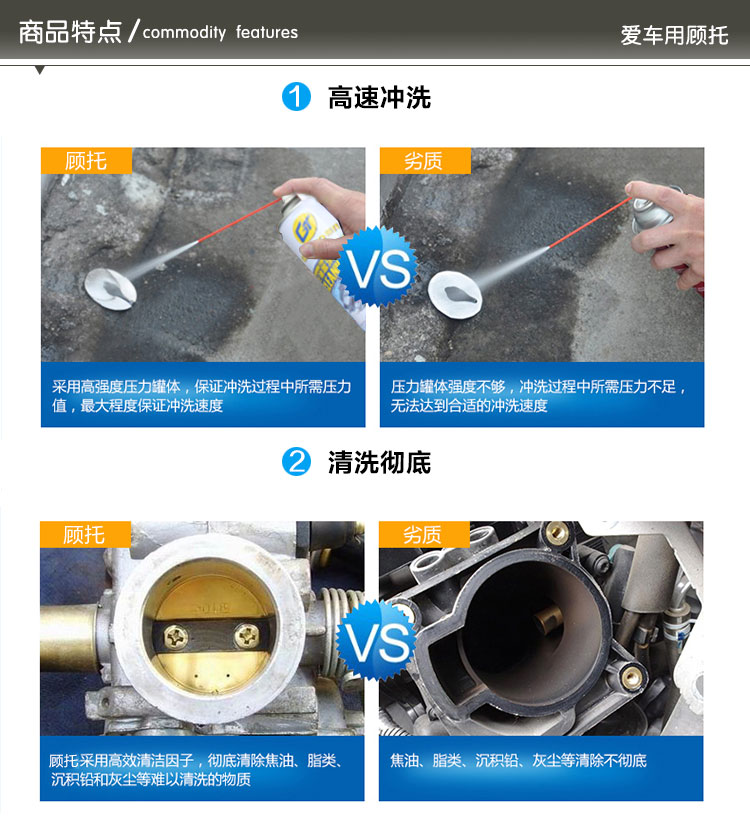 商品特点 / commodity features

爱车用顾托

1 高速冲洗

顾托

VS

劣质

采用高强度压力罐体，保证冲洗过程中所需压力值，最大程度保证冲洗速度

压力罐体强度不够，冲洗过程中所需压力不足，无法达到合适的冲洗速度

2 清洗彻底

顾托

VS

劣质

顾托采用高效清洁因子，彻底清除焦油、脂类、沉积铅和灰尘等难以清洗的物质

焦油、脂类、沉积铅、灰尘等清除不彻底