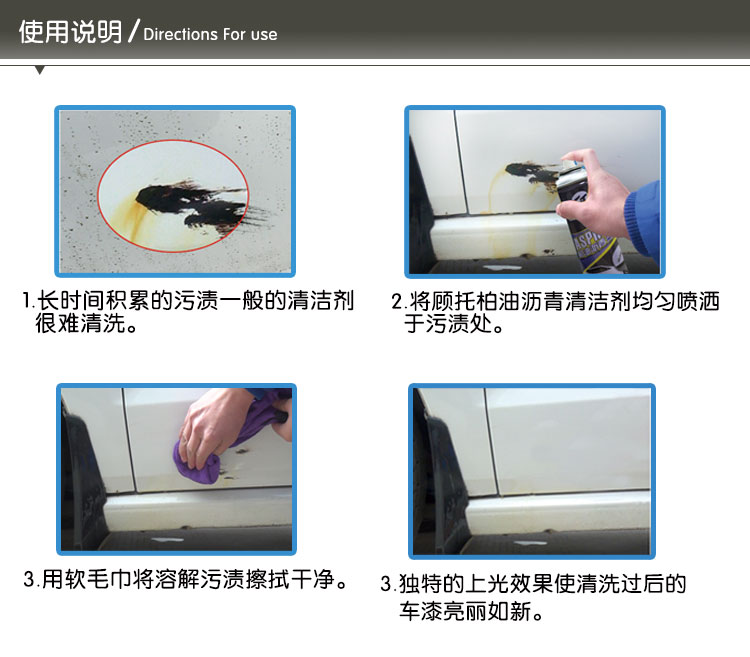 使用说明 / Directions For use

1.长时间积累的污渍一般的清洁剂很难清洗。

2.将顾托柏油沥青清洁剂均匀喷洒于污渍处。

3.用软毛巾将溶解污渍擦拭干净。

3.独特的上光效果使清洗过后的车漆亮丽如新。