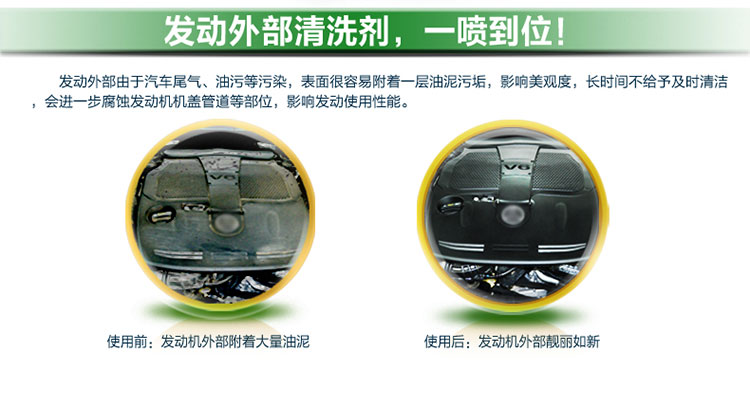 发动外部清洗剂，一喷到位！

发动外部由于汽车尾气、油污等污染，表面很容易附着一层油泥污垢，影响美观度，长时间不给予及时清洁，会进一步腐蚀发动机机盖管道等部位，影响发动使用性能。

V6

V6

使用前：发动机外部附着大量油泥

使用后：发动机外部靓丽如新